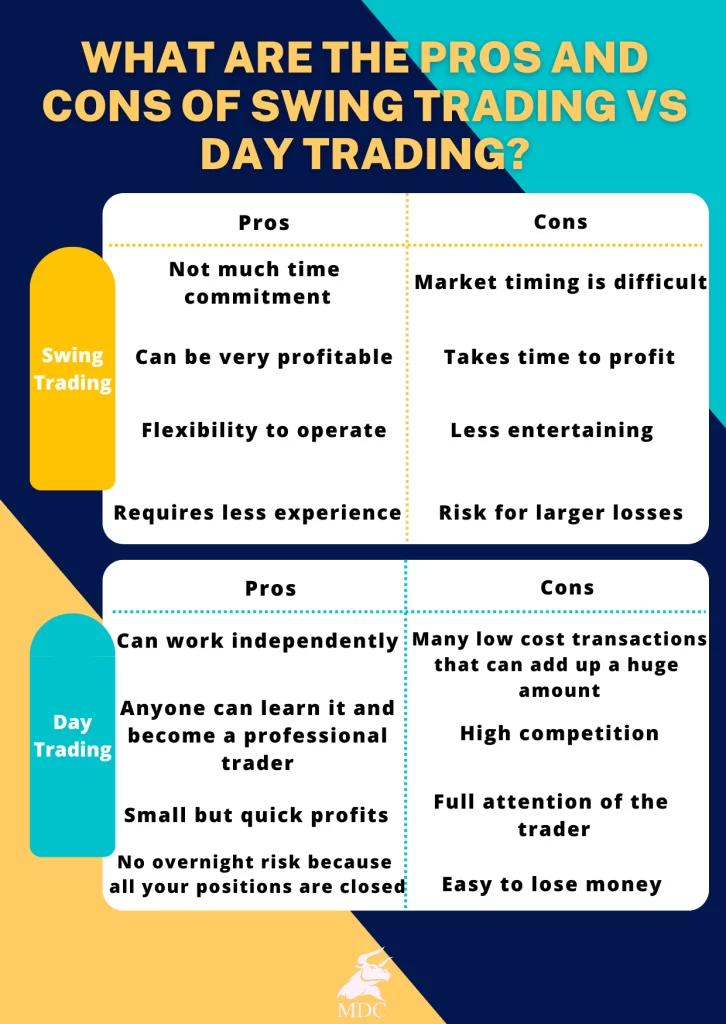 WHAT ARE THE PROS AND CONS OF SWING TRADING VS DAY TRADING?

Swing Trading

| Pros | Cons |
|---|---|
| Not much time commitment | Market timing is difficult |
| Can be very profitable | Takes time to profit |
| Flexibility to operate | Less entertaining |
| Requires less experience | Risk for larger losses |

Day Trading

| Pros | Cons |
|---|---|
| Can work independently | Many low cost transactions that can add up a huge amount |
| Anyone can learn it and become a professional trader | High competition |
| Small but quick profits | Full attention of the trader |
| No overnight risk because all your positions are closed | Easy to lose money |

MDC